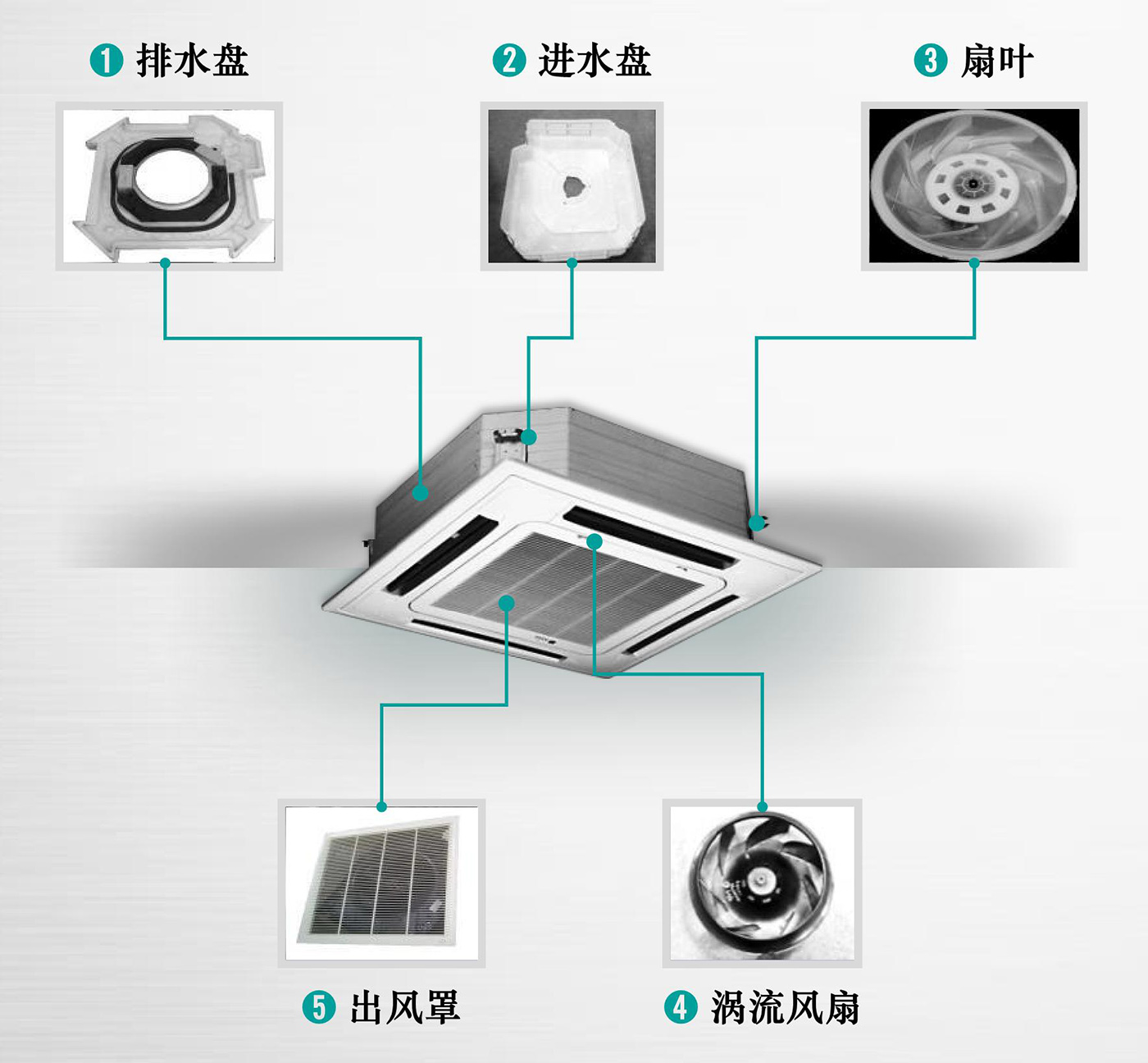 1 排水盘

2 进水盘

3 扇叶

5 出风罩

4 涡流风扇